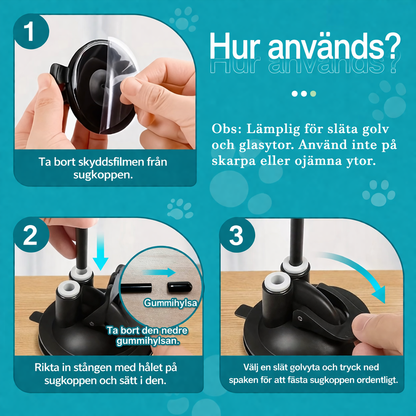 1

Ta bort skyddsfilmen från sugkoppen.

Hur används?

Obs: Lämplig för släta golv och glasytor. Använd inte på skarpa eller ojämna ytor.

2

Gummihylsa

Ta bort den nedre gummihylsan.

Rikta in stången med hålet på sugkoppen och sätt i den.

3

Välj en slät golvyta och tryck ned spaken för att fästa sugkoppen ordentligt.